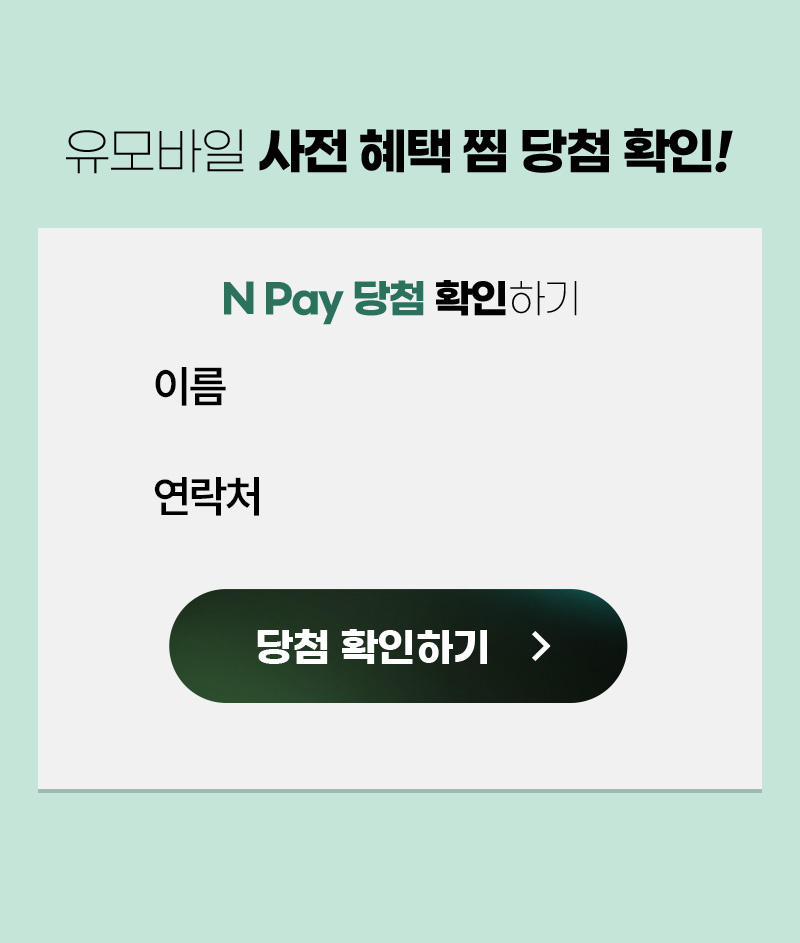 유모바일 사전 혜택 찜 당첨 확인!

N Pay 당첨 확인하기

이름

연락처

당첨 확인하기 >